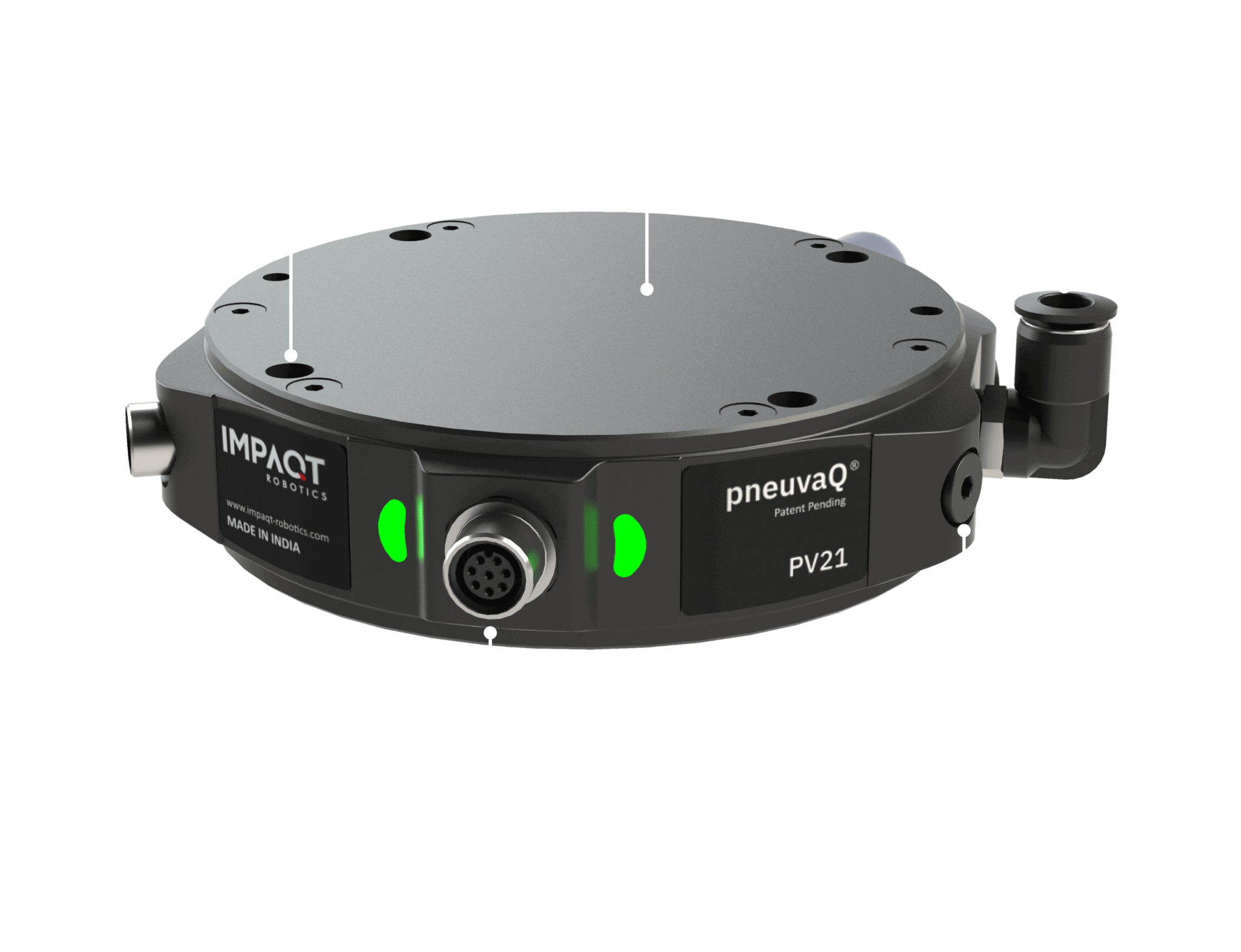 IMPAQT
ROBOTICS
www.impaqt-robotics.com
MADE IN INDIA

pneuvaQ®
Patent Pending
PV21